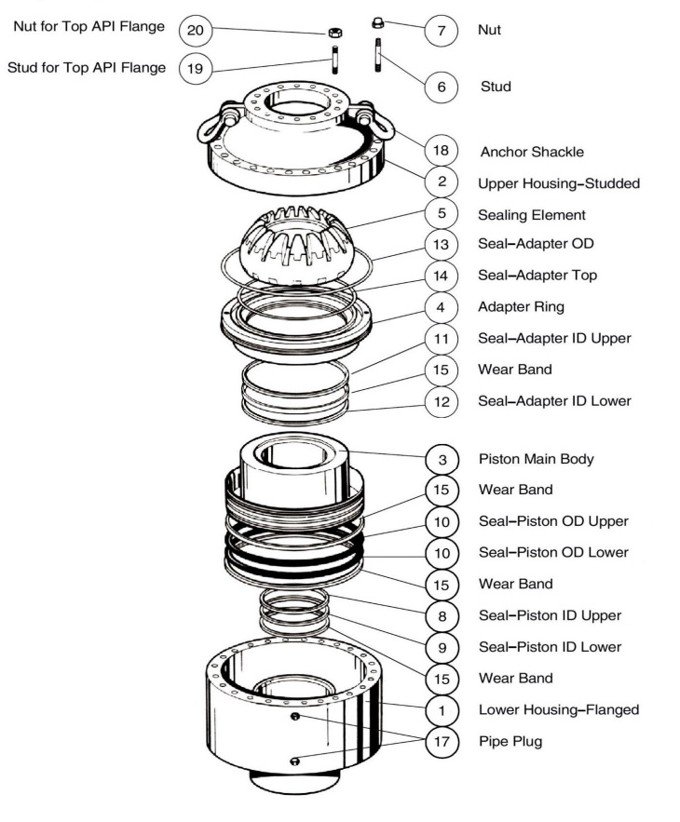 Nut for Top API Flange 20
Stud for Top API Flange 19

7 Nut
6 Stud
18 Anchor Shackle
2 Upper Housing–Studded
5 Sealing Element
13 Seal–Adapter OD
14 Seal–Adapter Top
4 Adapter Ring
11 Seal–Adapter ID Upper
15 Wear Band
12 Seal–Adapter ID Lower
3 Piston Main Body
15 Wear Band
10 Seal–Piston OD Upper
10 Seal–Piston OD Lower
15 Wear Band
8 Seal–Piston ID Upper
9 Seal–Piston ID Lower
15 Wear Band
1 Lower Housing–Flanged
17 Pipe Plug