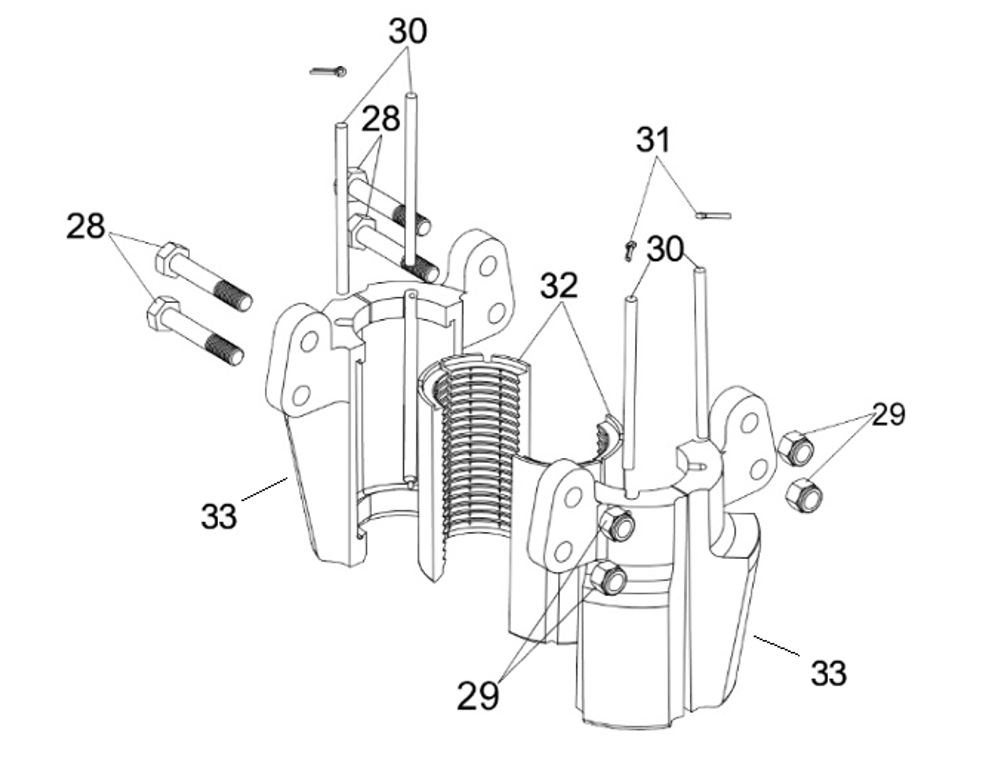 30
28
31
28
30
32
29
33
29
33